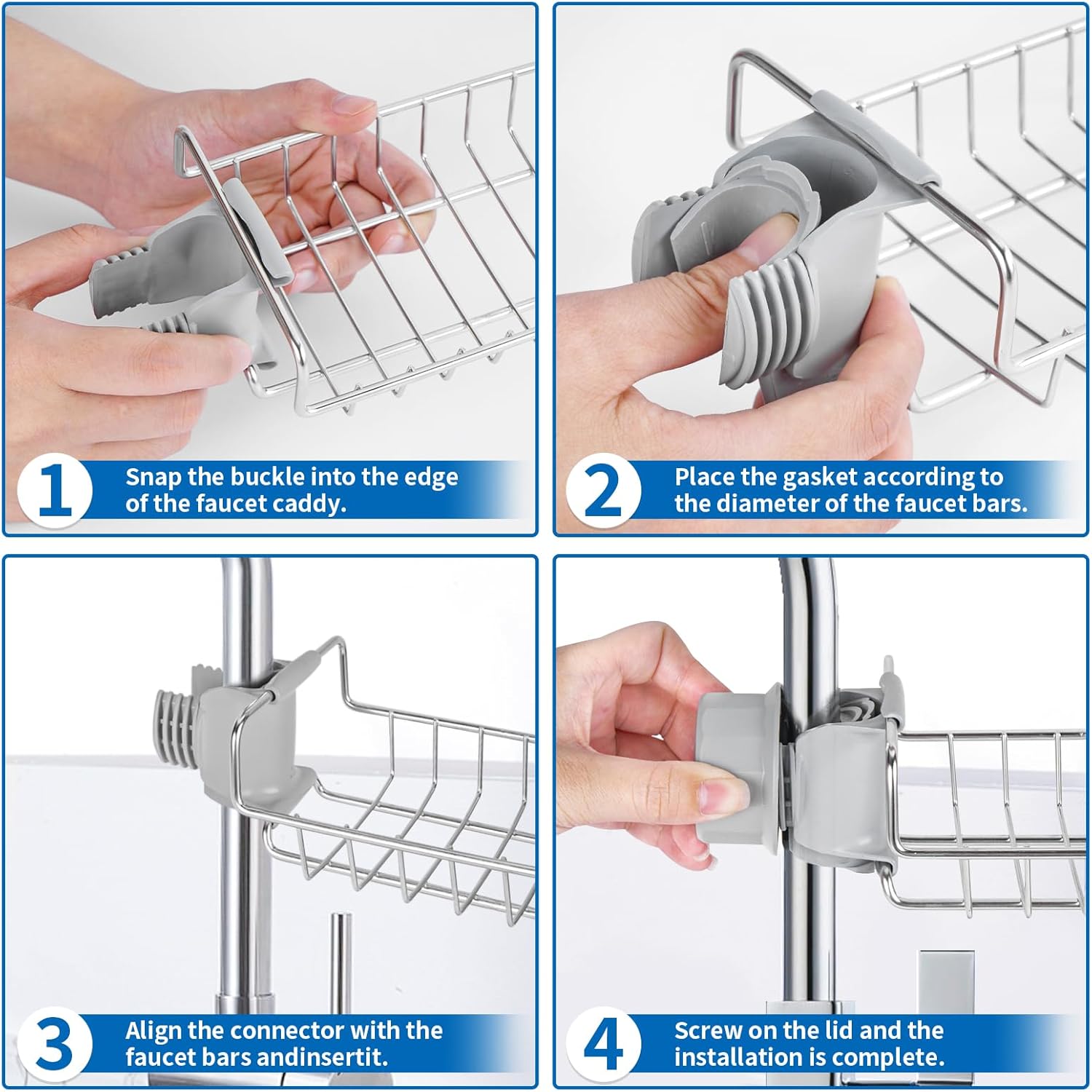 1 Snap the buckle into the edge of the faucet caddy.

2 Place the gasket according to the diameter of the faucet bars.

3 Align the connector with the faucet bars andinsertit.

4 Screw on the lid and the installation is complete.